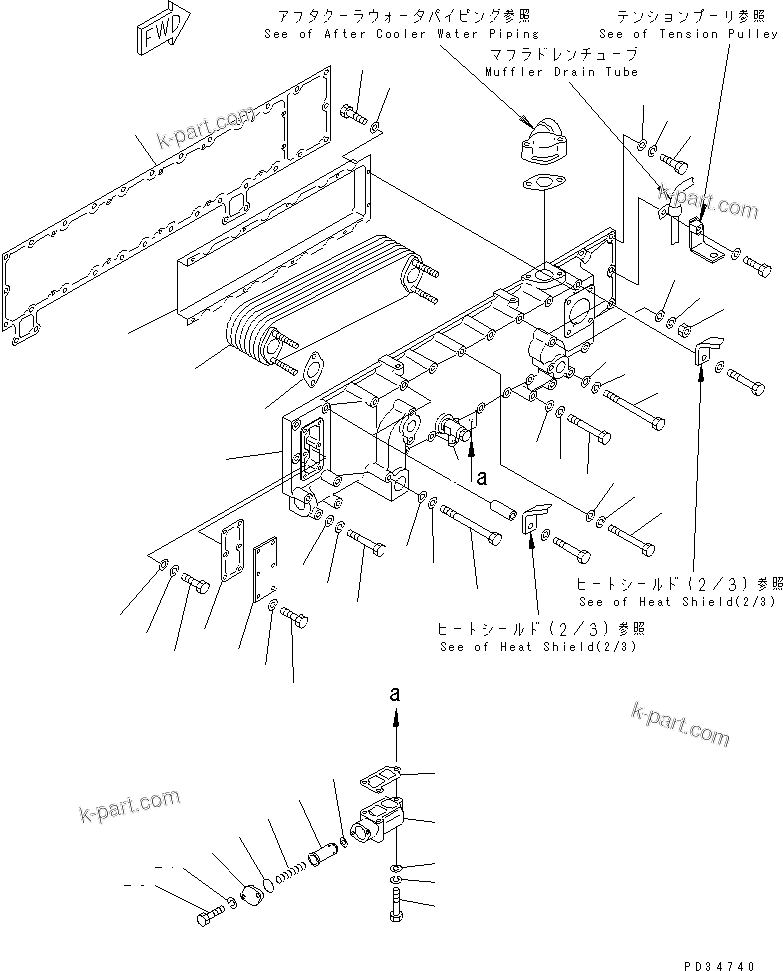 FWD

アフタクーラウォータパイピング参照
See of After Cooler Water Piping

テンションプーリ参照
See of Tension Pulley

マフラドレンチューブ
Muffler Drain Tube

k-part.com

k-part.com

a

ヒートシールド(2/3)参照
See of Heat Shield(2/3)

ヒートシールド(2/3)参照
See of Heat Shield(2/3)

a

k-part.com

k-part.com

PD34740