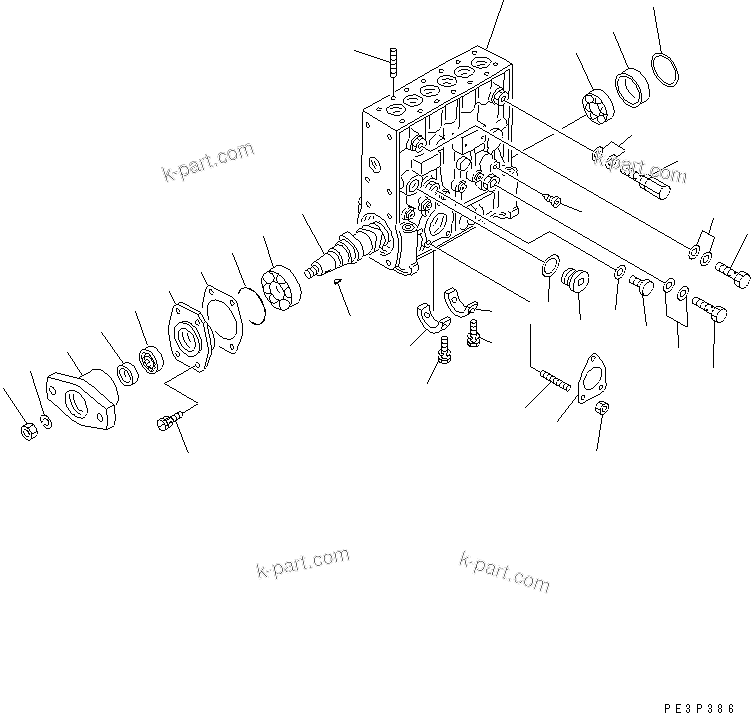 k-part.com
k-part.com
k-part.com
k-part.com
PE3P386