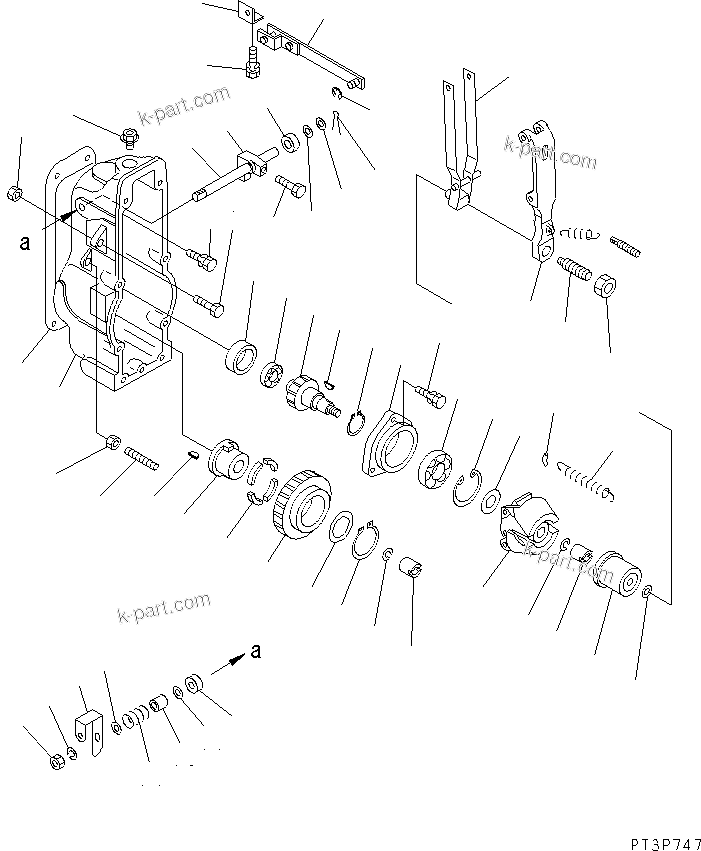 k-part.com

k-part.com

a

k-part.com

k-part.com

a

PT3P747