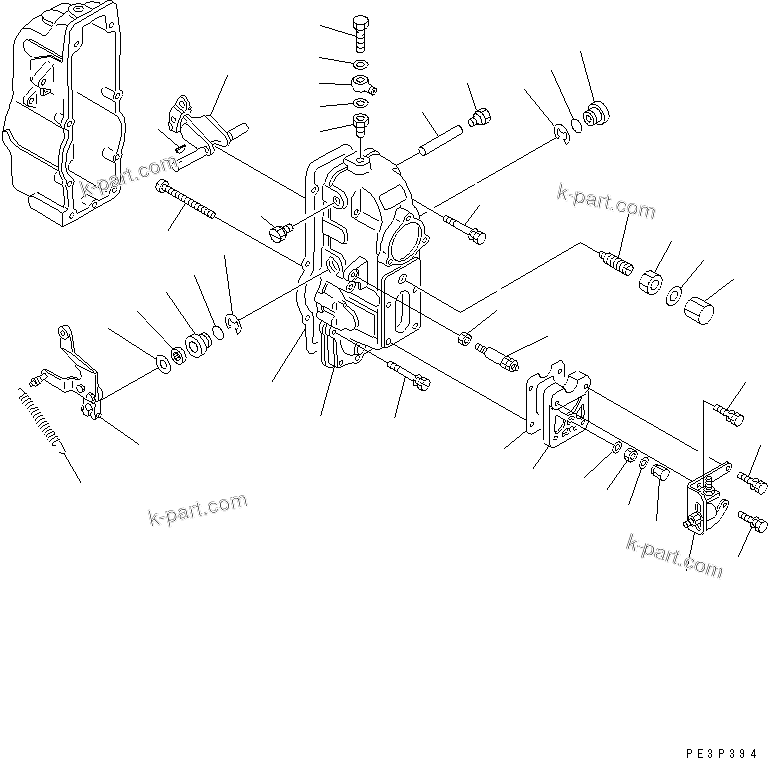 k-part.com
k-part.com
k-part.com
k-part.com
PE3P394