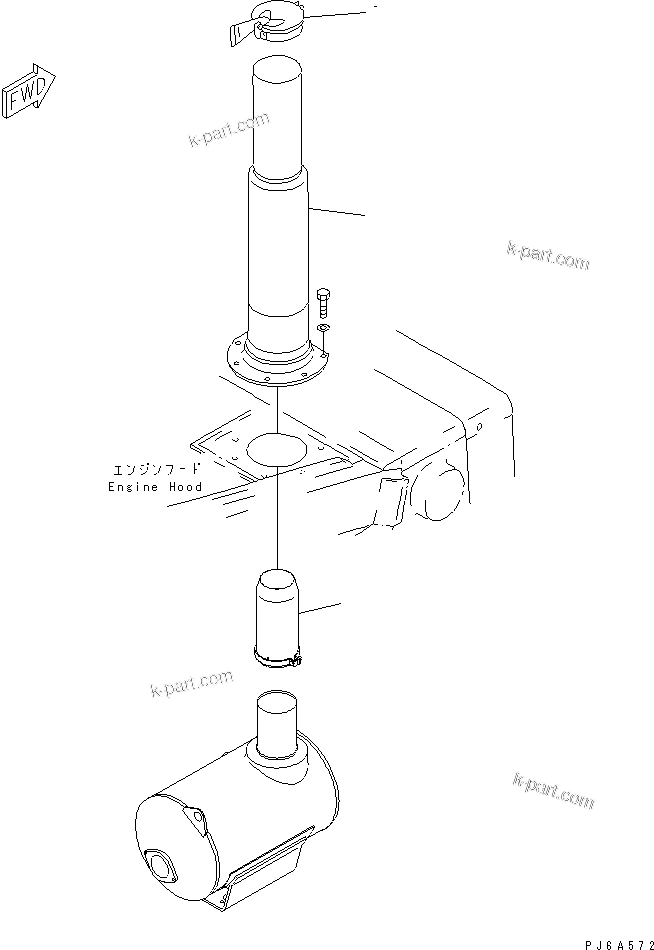 FWD

k-part.com

k-part.com

エンジンフード
Engine Hood

k-part.com

k-part.com

PJ6A572