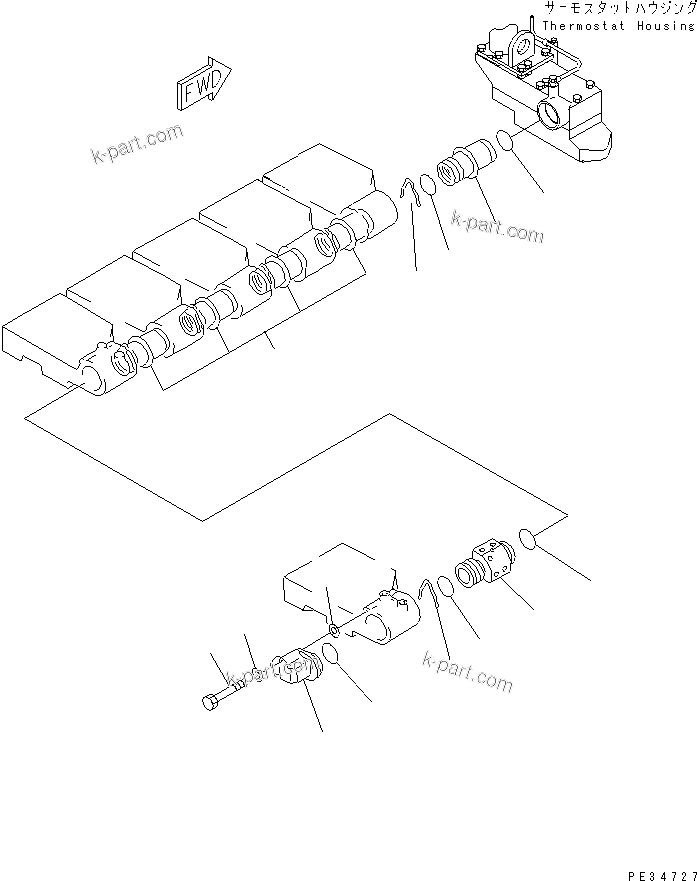 サーモスタットハウジング
Thermostat Housing

FWD

k-part.com

k-part.com

k-part.com

k-part.com

PE34727