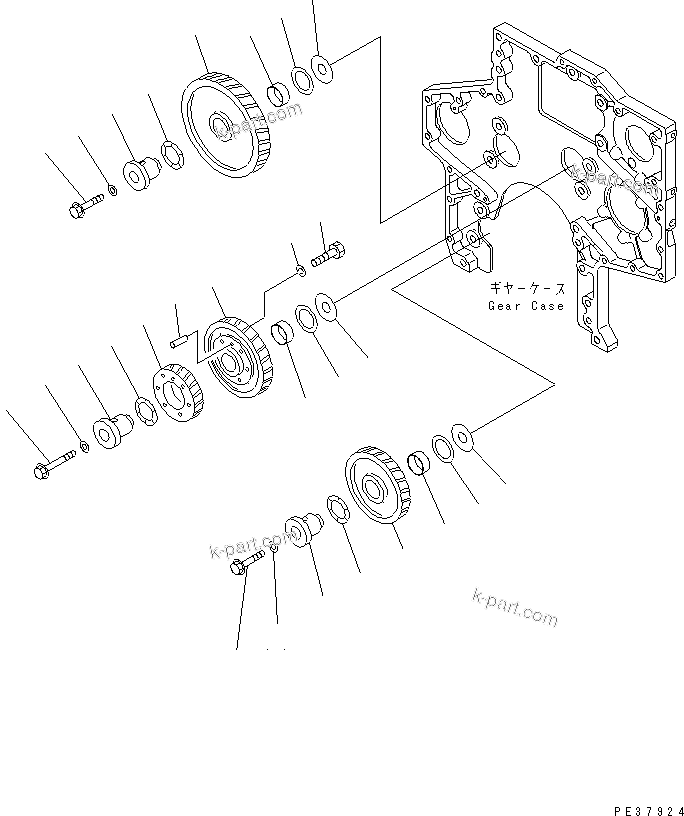 k-part.com

k-part.com

ギヤーケース
Gear Case

k-part.com

k-part.com

PE37924