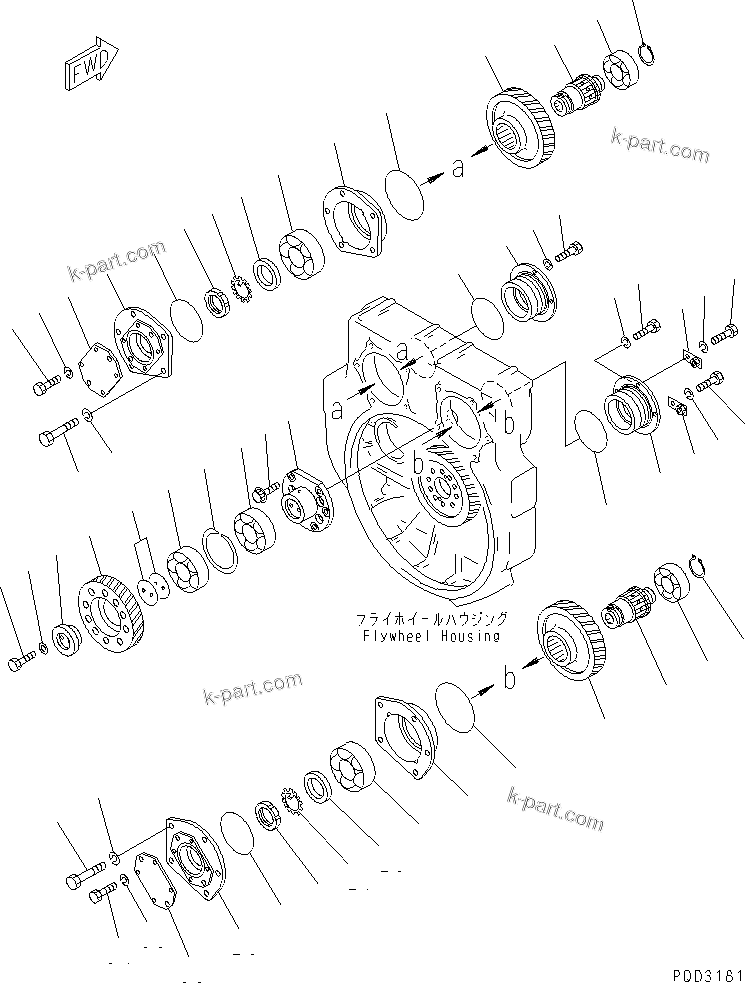 FWD

k-part.com

a

k-part.com

a

a

b

b

フライホイールハウジング
Flywheel Housing

k-part.com

b

k-part.com

PDD3181