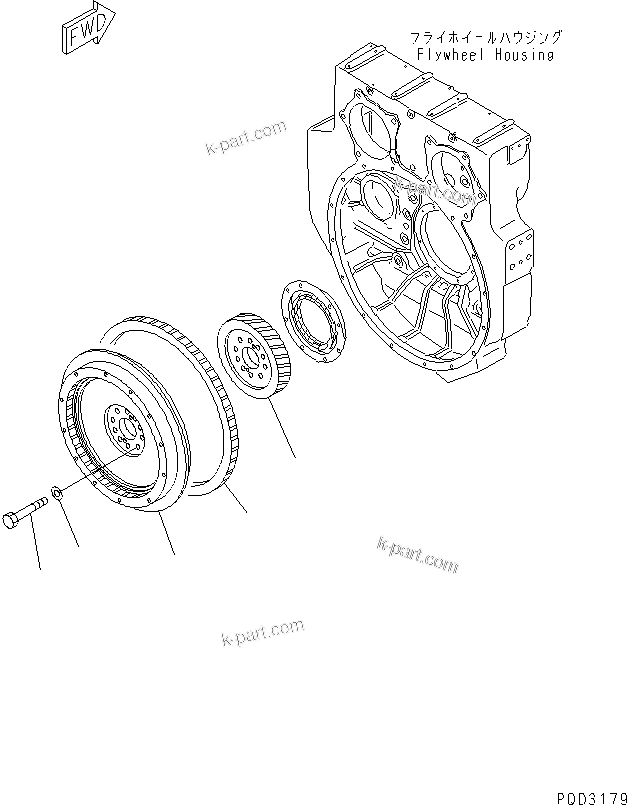 FWD

フライホイールハウジング
Flywheel Housing

k-part.com

k-part.com

k-part.com

k-part.com

P0D3179