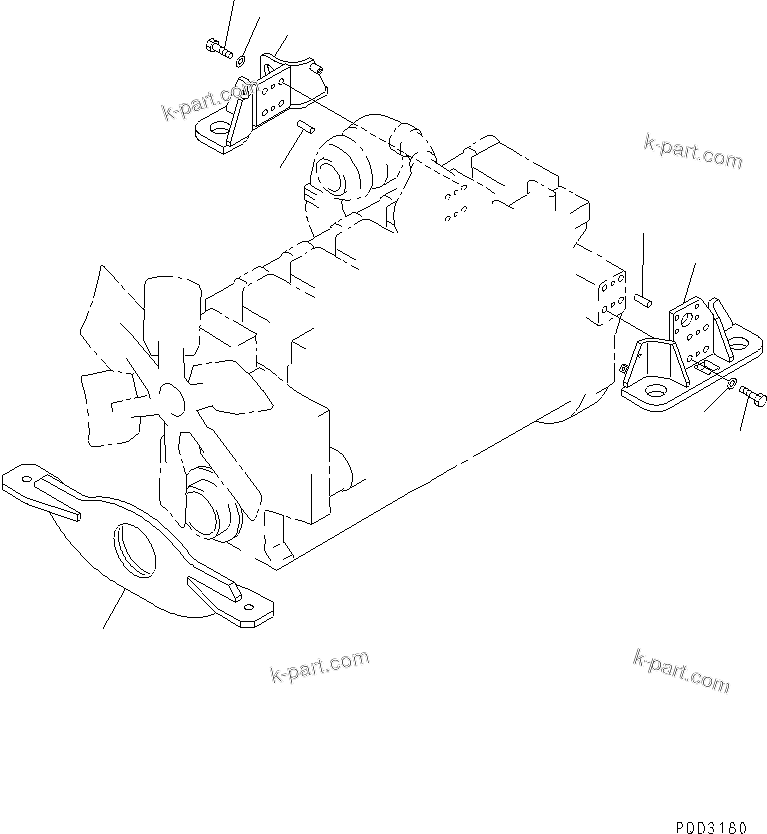 k-part.com
k-part.com
k-part.com
k-part.com
P0D3180