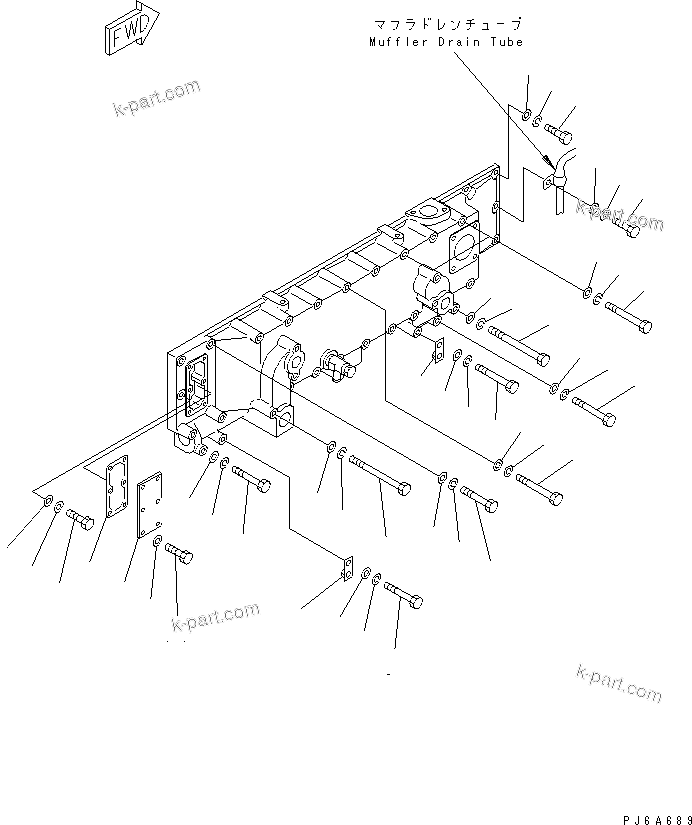 FWD

マフラドレンチューブ
Muffler Drain Tube

k-part.com

k-part.com

k-part.com

k-part.com

PJ6A689