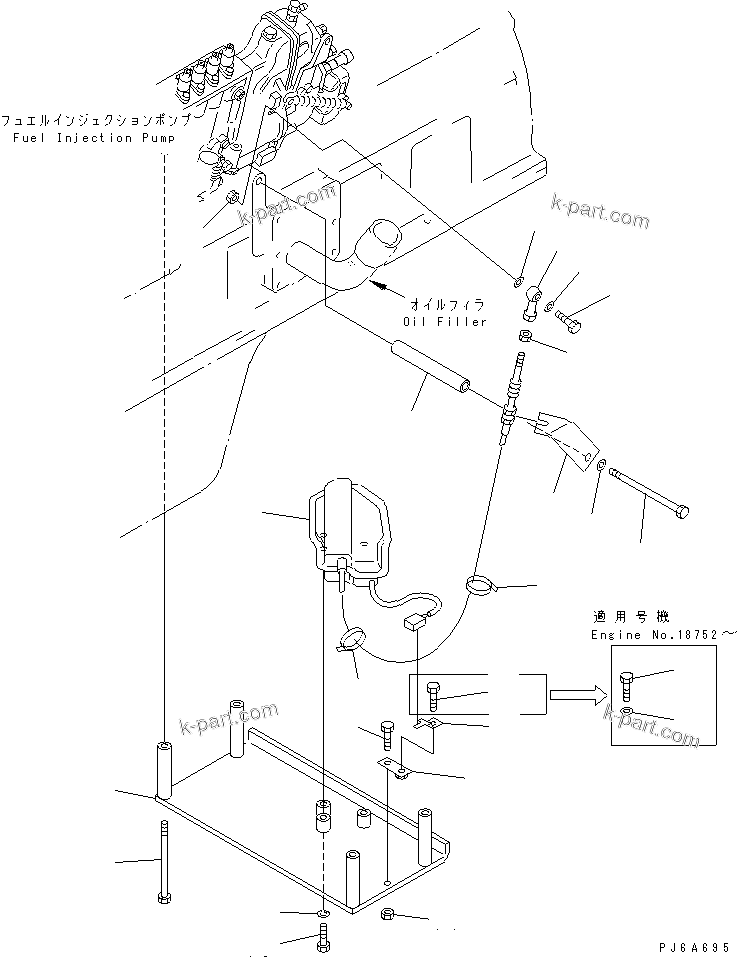 フュエルインジェクションポンプ
Fuel Injection Pump

k-part.com

k-part.com

オイルフィラ
Oil Filler

適用号機
Engine No.18752～

k-part.com

k-part.com

PJ6A695