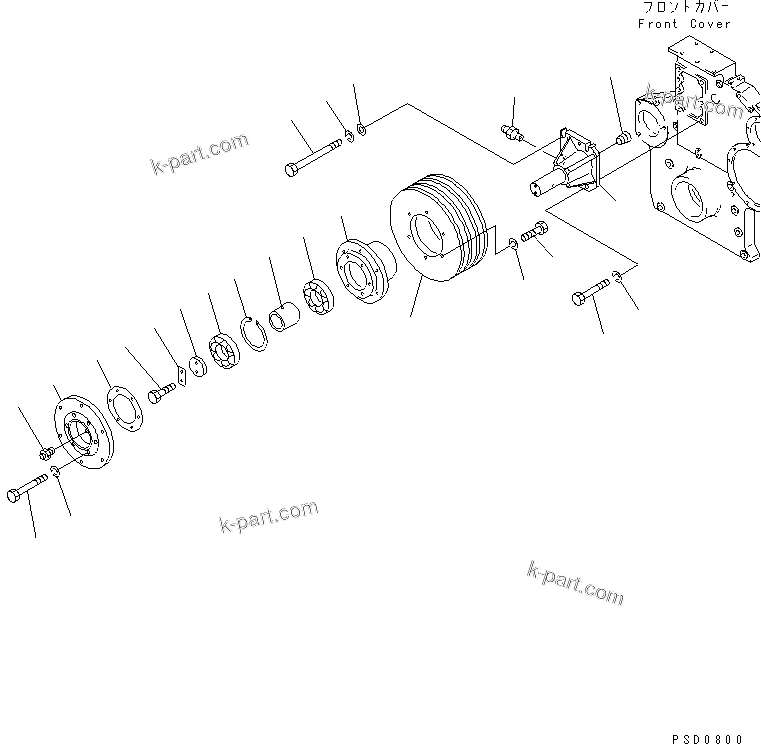 フロントカバー
Front Cover

k-part.com

k-part.com

k-part.com

k-part.com

PSD0800