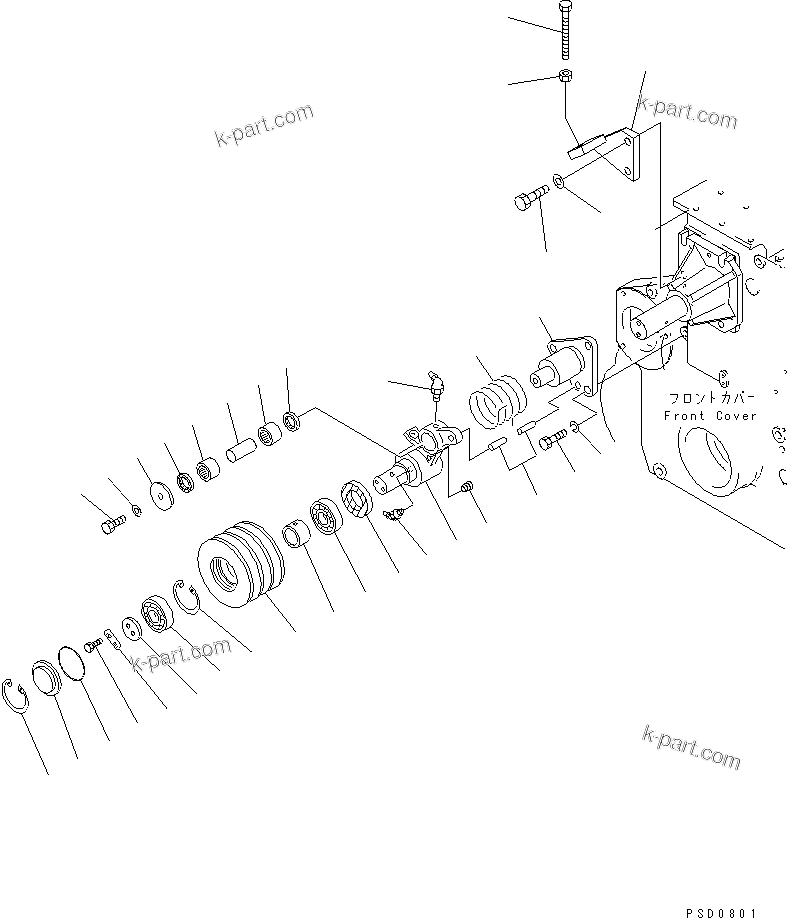 k-part.com

k-part.com

フロントカバー
Front Cover

k-part.com

k-part.com

PSD0801