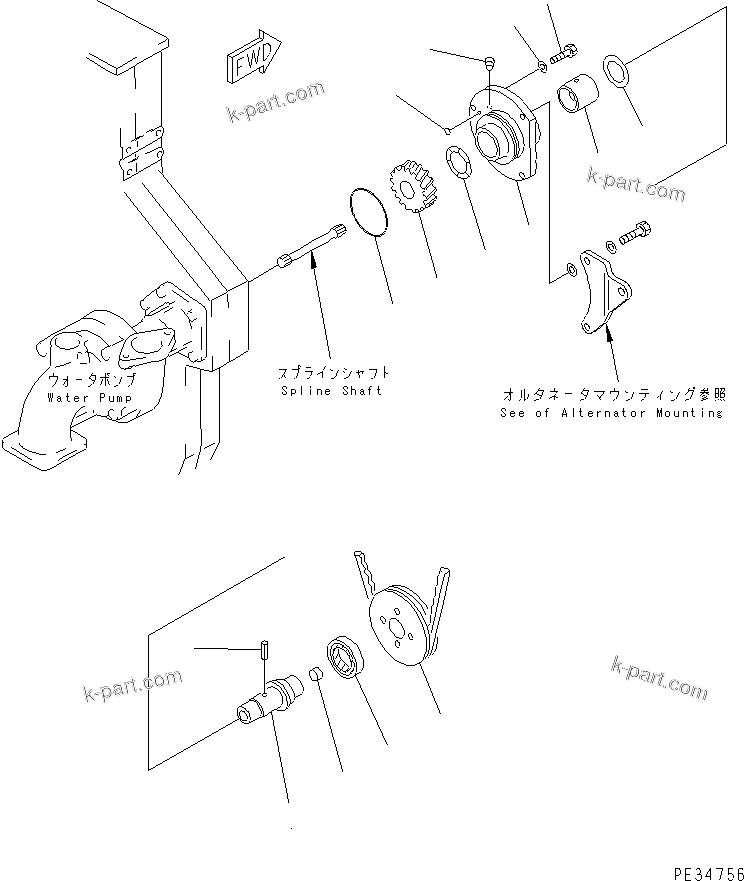 FWD

k-part.com

k-part.com

ウォータポンプ
Water Pump

スプラインシャフト
Spline Shaft

オルタネータマウンティング参照
See of Alternator Mounting

k-part.com

k-part.com

PE34756