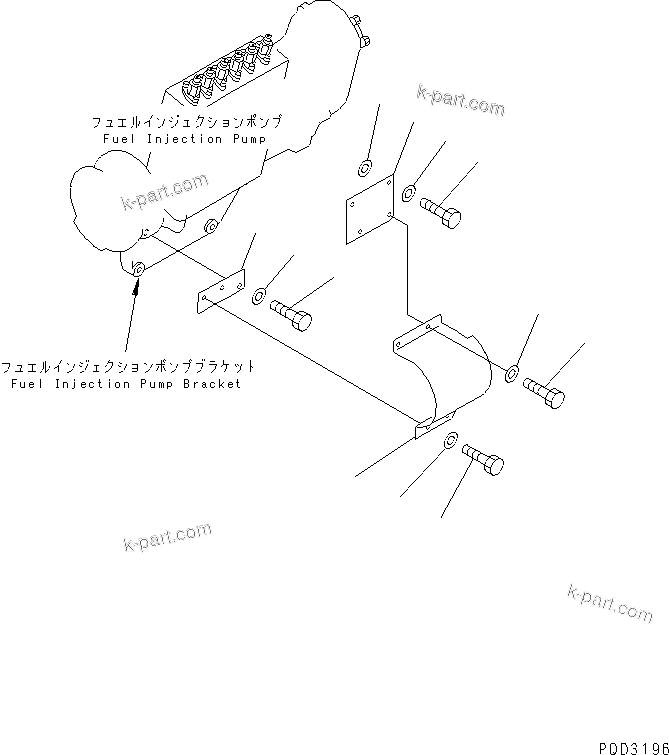 k-part.com

フュエルインジェクションポンプ
Fuel Injection Pump

k-part.com

フュエルインジェクションポンプブラケット
Fuel Injection Pump Bracket

k-part.com

k-part.com

PDD3196