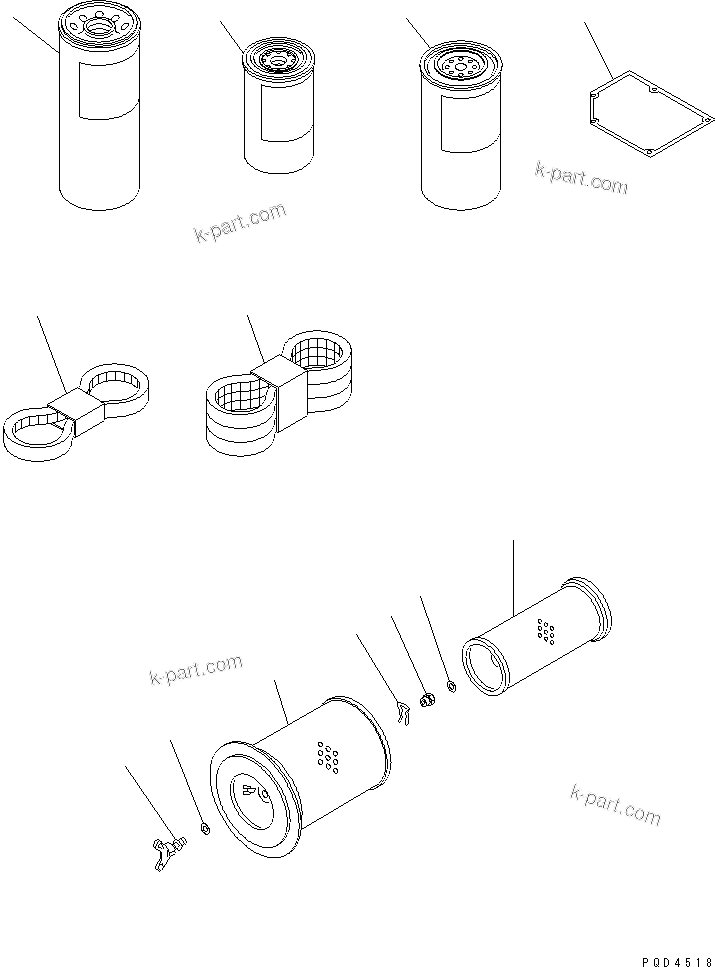 k-part.com

k-part.com

k-part.com

k-part.com

PQD4518