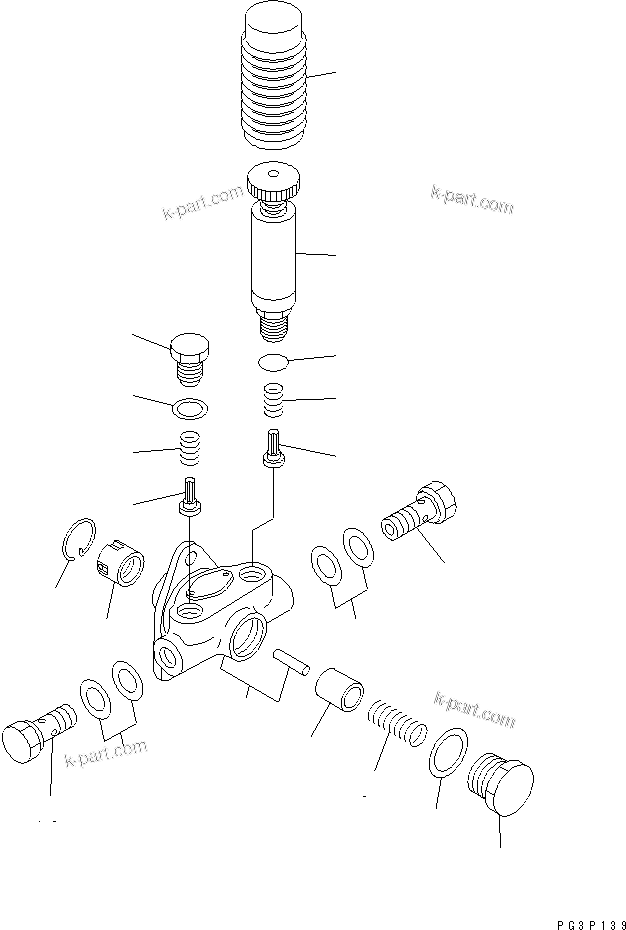 k-part.com

k-part.com

k-part.com

k-part.com

PG3P139