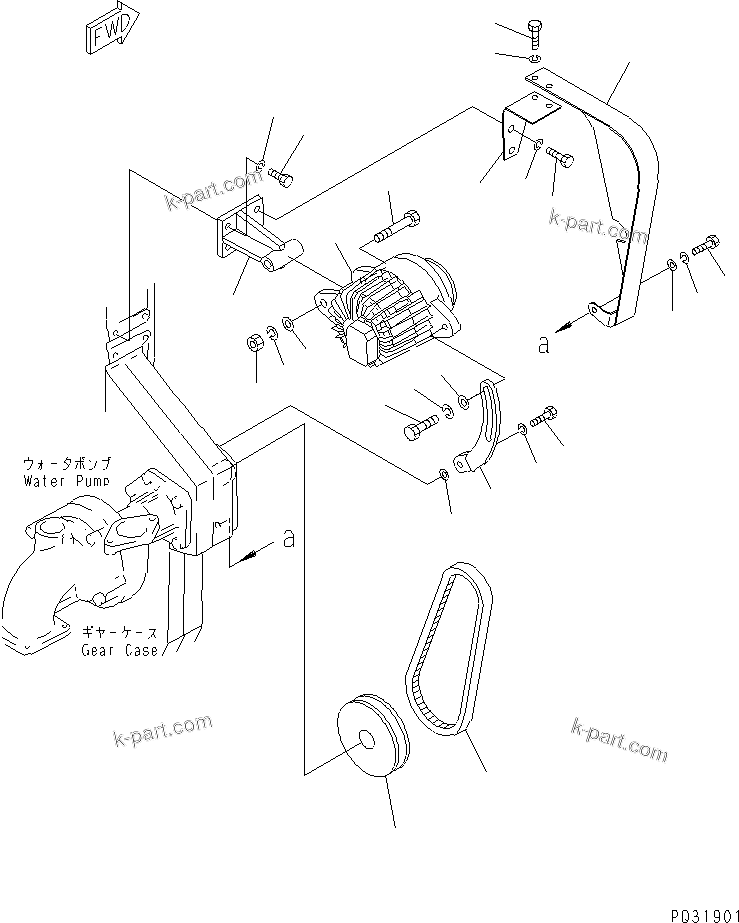 FWD

k-part.com

k-part.com

a

ウォータポンプ
Water Pump

a

ギヤーケース
Gear Case

k-part.com

k-part.com

P031901