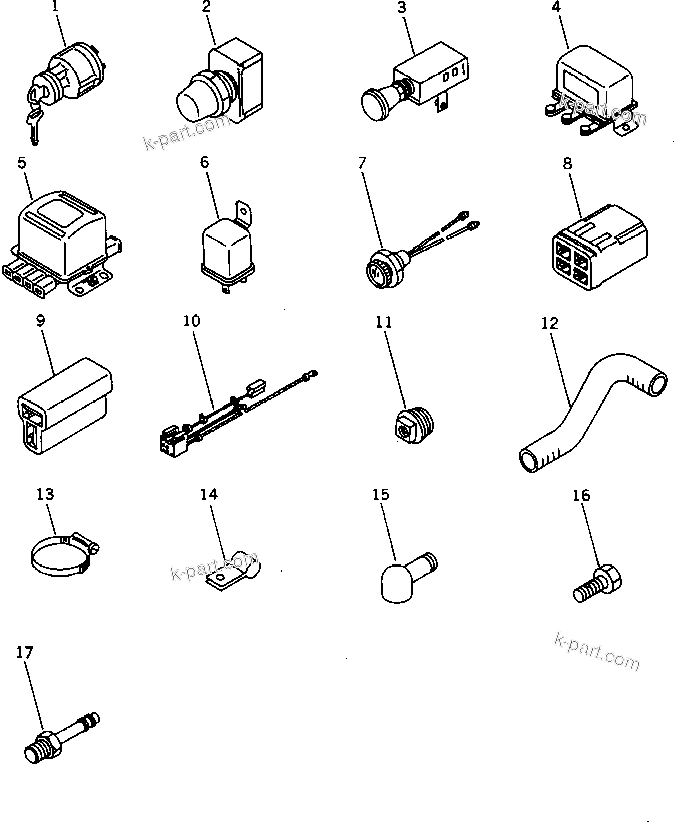 1
2
3
4
k-part.com
k-part.com
5
6
7
8
9
10
11
12
13
14
15
16
k-part.com
k-part.com
17