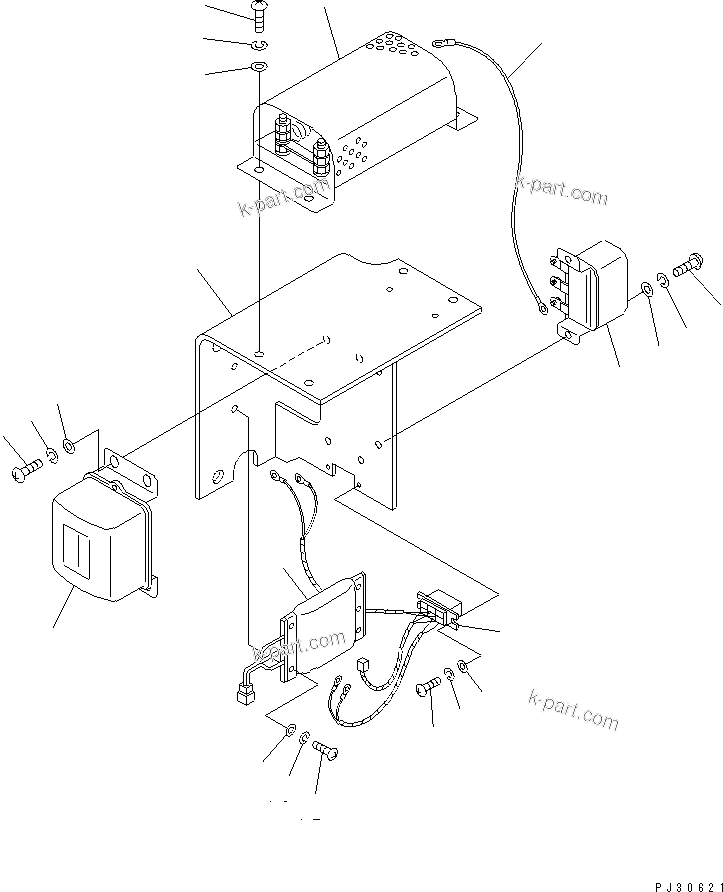 k-part.com

k-part.com

k-part.com

k-part.com

PJ30621