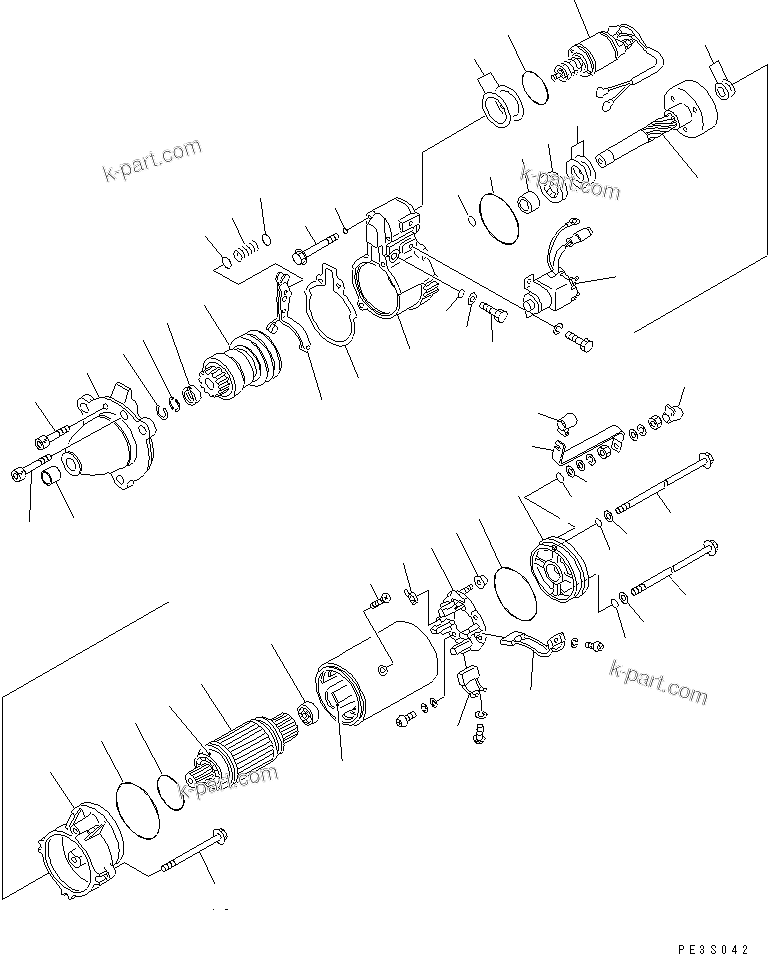 k-part.com

k-part.com

k-part.com

k-part.com

PE3S042