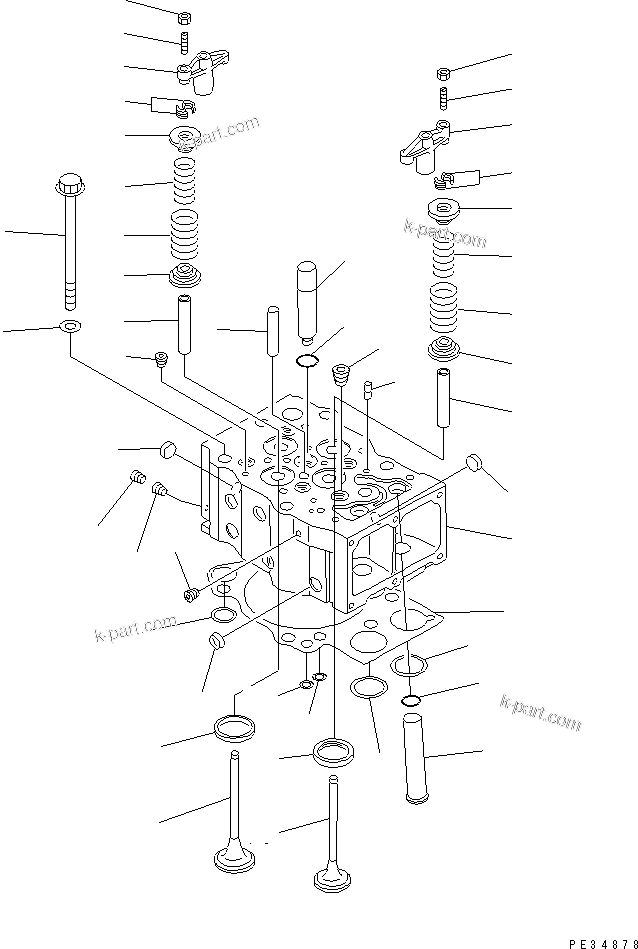 k-part.com
k-part.com
k-part.com
k-part.com
PE34878