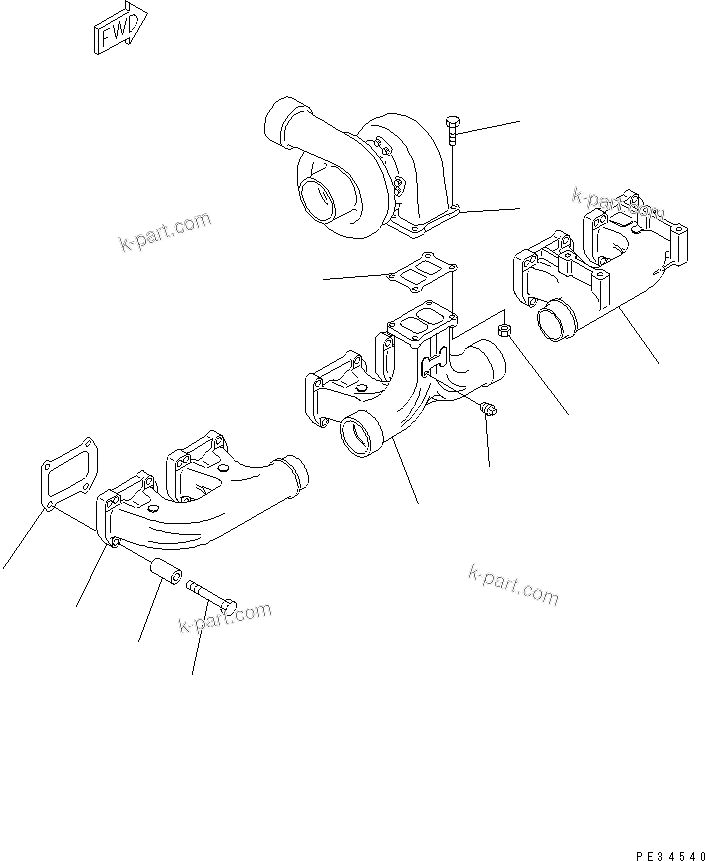 FWD

k-part.com

k-part.com

k-part.com

k-part.com

PE34540