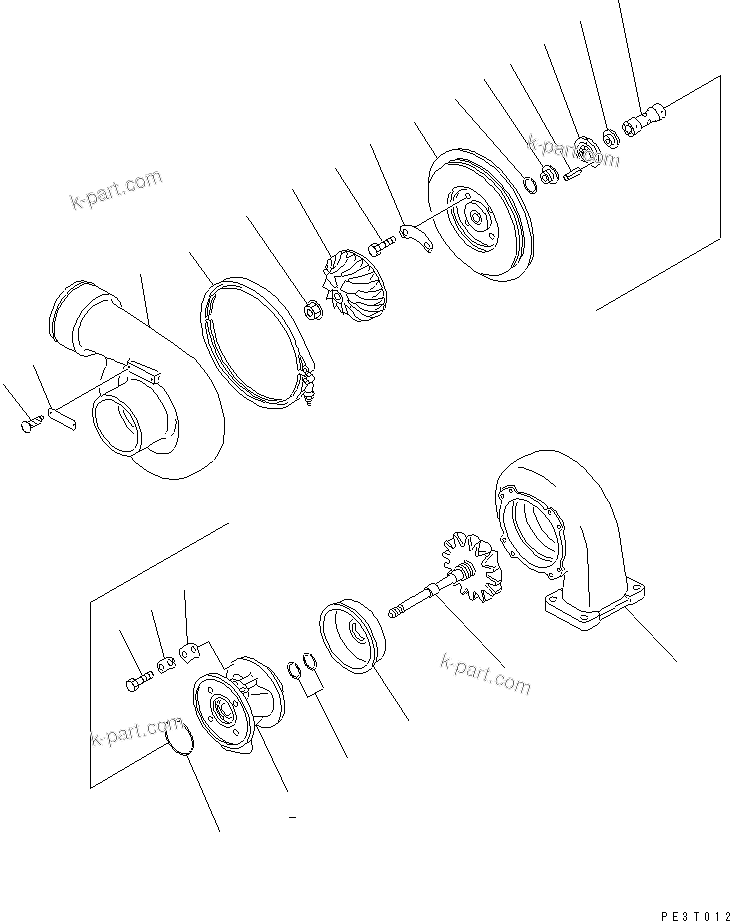 k-part.com

k-part.com

k-part.com

k-part.com

PE3T012