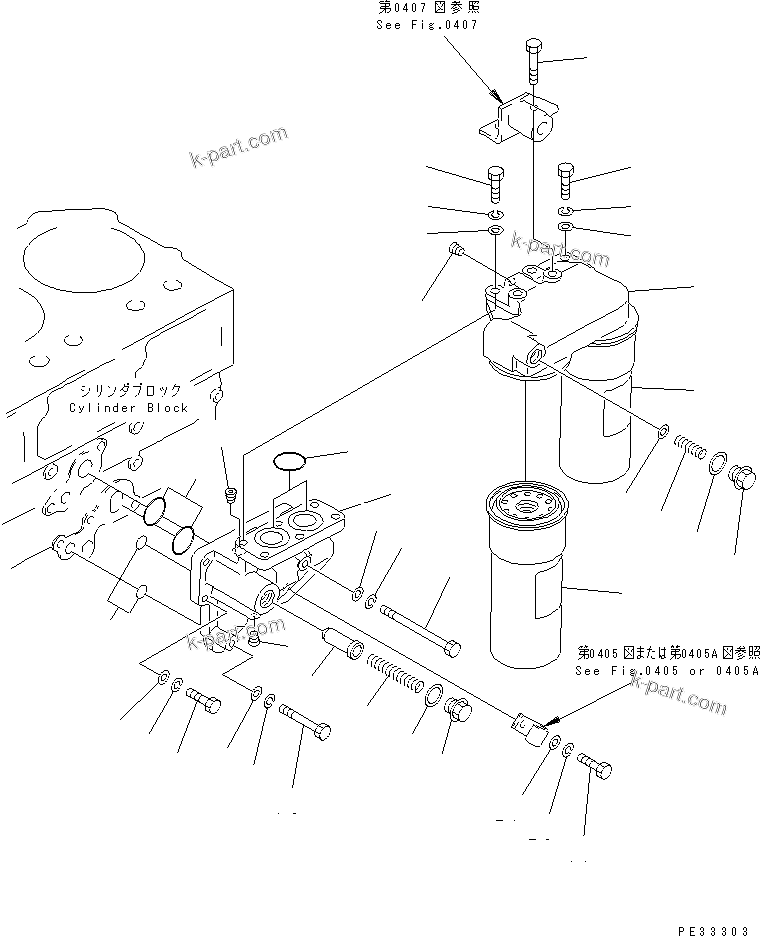 第0407図参照
See Fig.0407

k-part.com

k-part.com

シリンダブロック
Cylinder Block

k-part.com

第0405図または第0405A図参照
See Fig.0405 or 0405A

k-part.com

PE33303