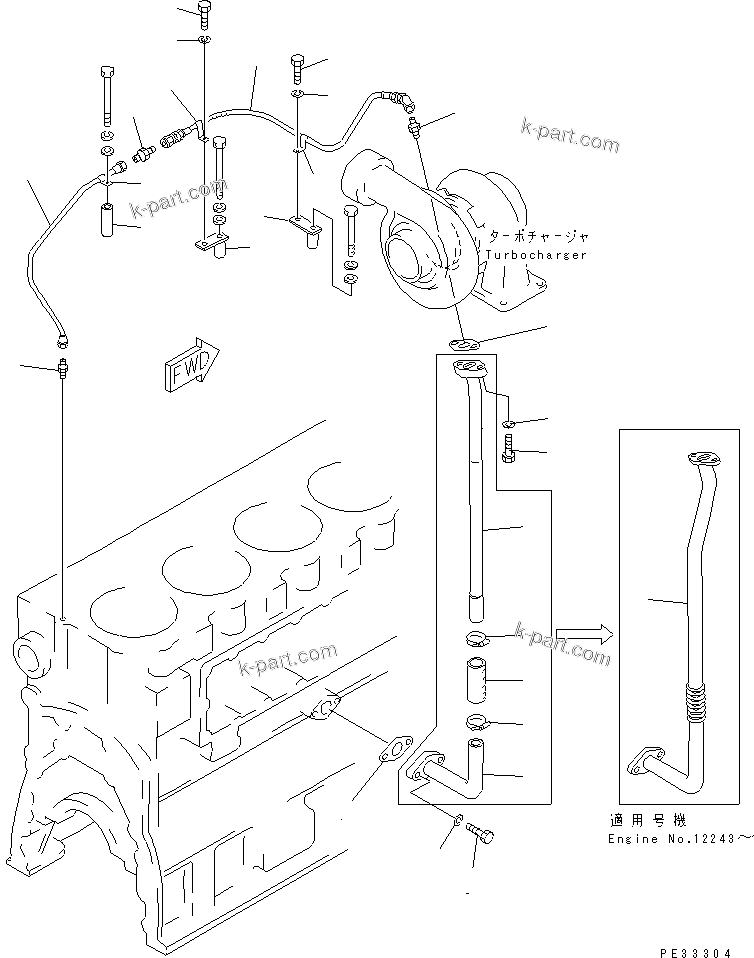 k-part.com

k-part.com

ターボチャージャ
Turbocharger

FWD

k-part.com

k-part.com

適用号機
Engine No.12243～

PE33304