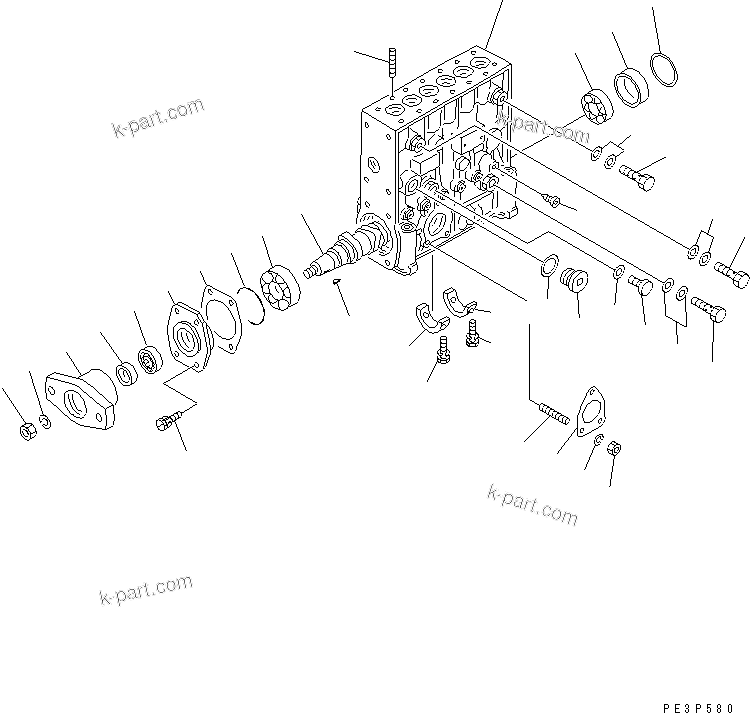 k-part.com

k-part.com

k-part.com

k-part.com

PE3P580