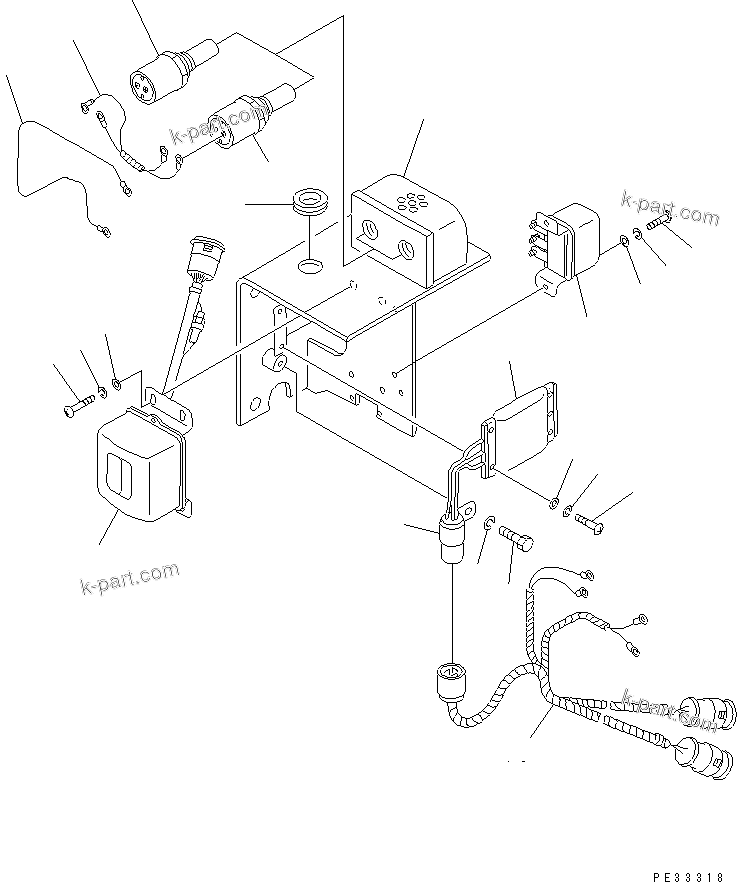 k-part.com
k-part.com
k-part.com
k-part.com
PE33318