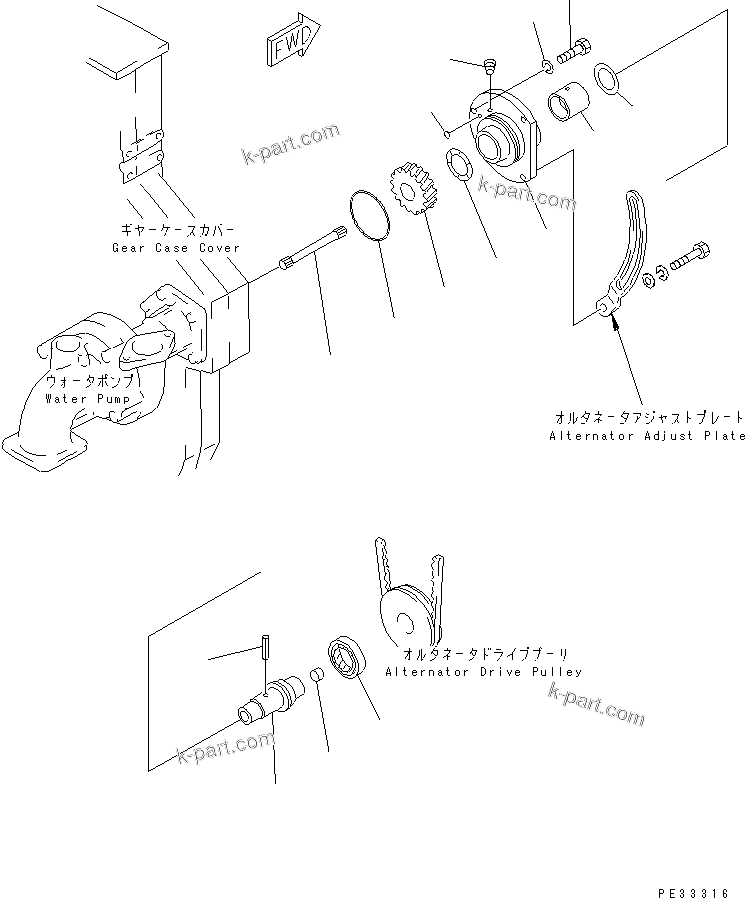 FWD

k-part.com

k-part.com

ギヤーケースカバー
Gear Case Cover

ウォータポンプ
Water Pump

オルタネータアジャストプレート
Alternator Adjust Plate

オルタネータドライブプーリ
Alternator Drive Pulley

k-part.com

k-part.com

PE33316