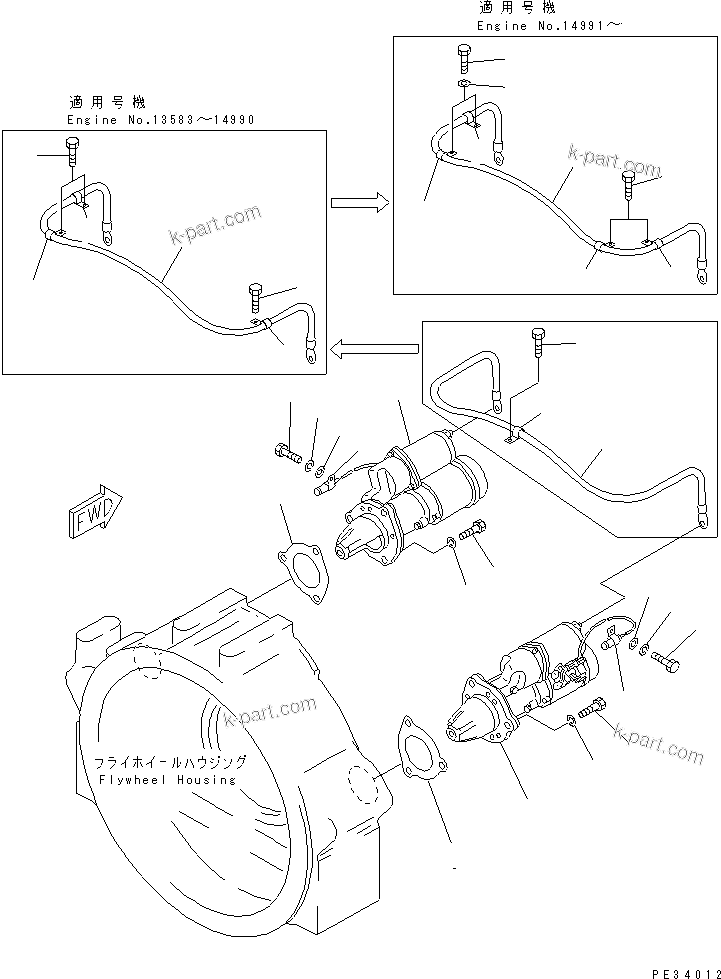 適用号機
Engine No.14991～

適用号機
Engine No.13583～14990

k-part.com

k-part.com

FWD

k-part.com

k-part.com

フライホイールハウジング
Flywheel Housing

PE34012