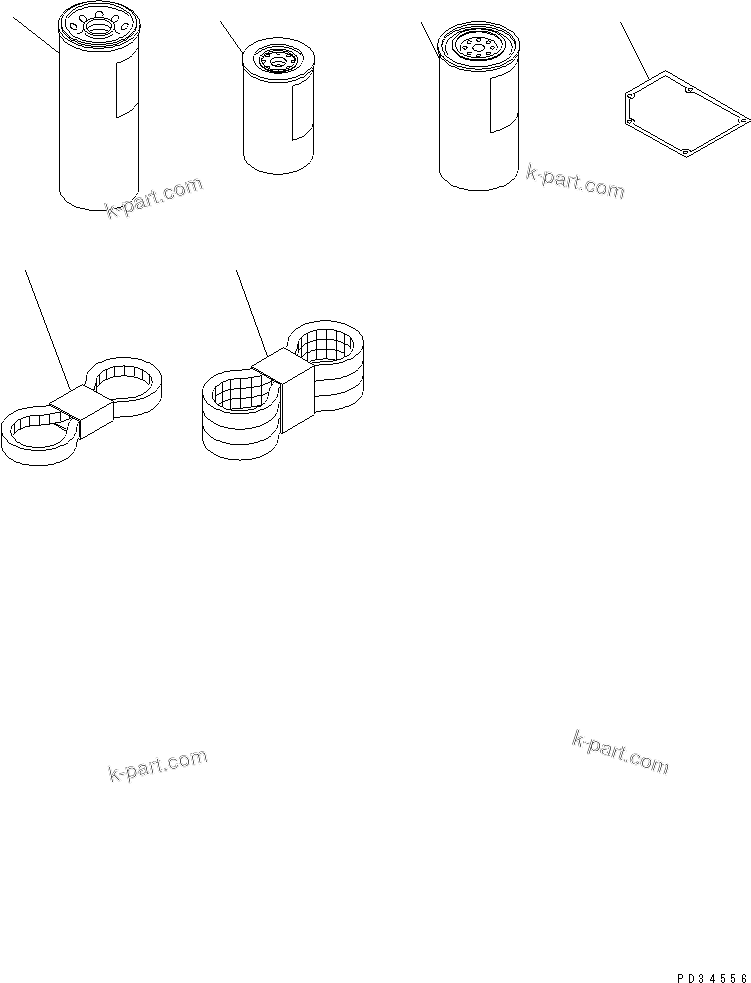 k-part.com

k-part.com

k-part.com

k-part.com

PD34556