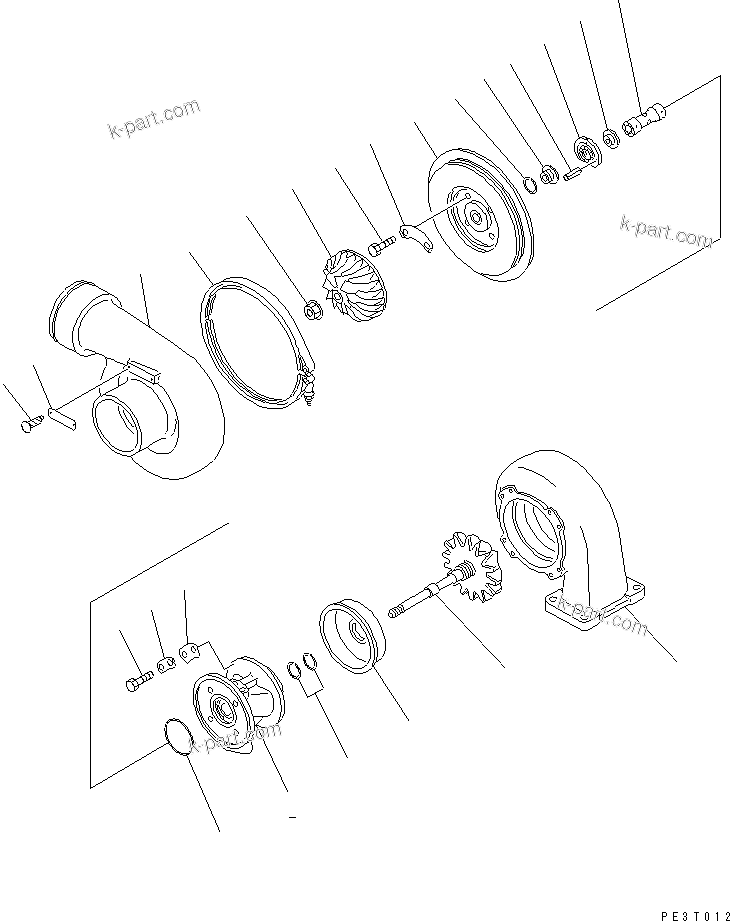 k-part.com

k-part.com

k-part.com

k-part.com

PE3T012