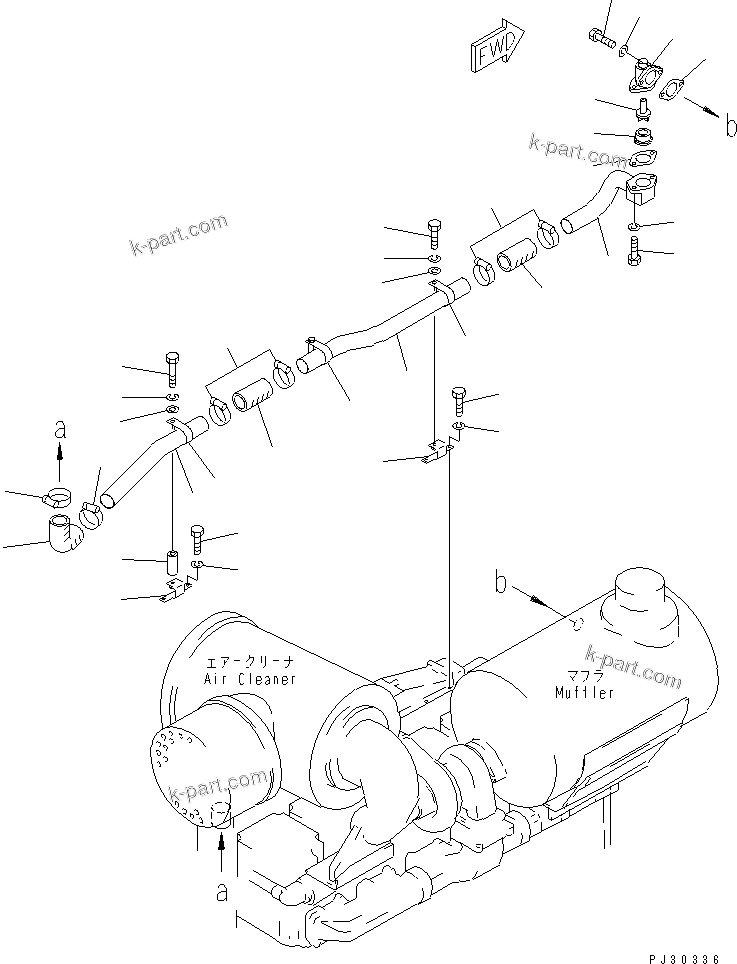 FWD

b

k-part.com

k-part.com

a

b

k-part.com

エアークリーナ
Air Cleaner

マフラ
Muffler

k-part.com

a

PJ30336