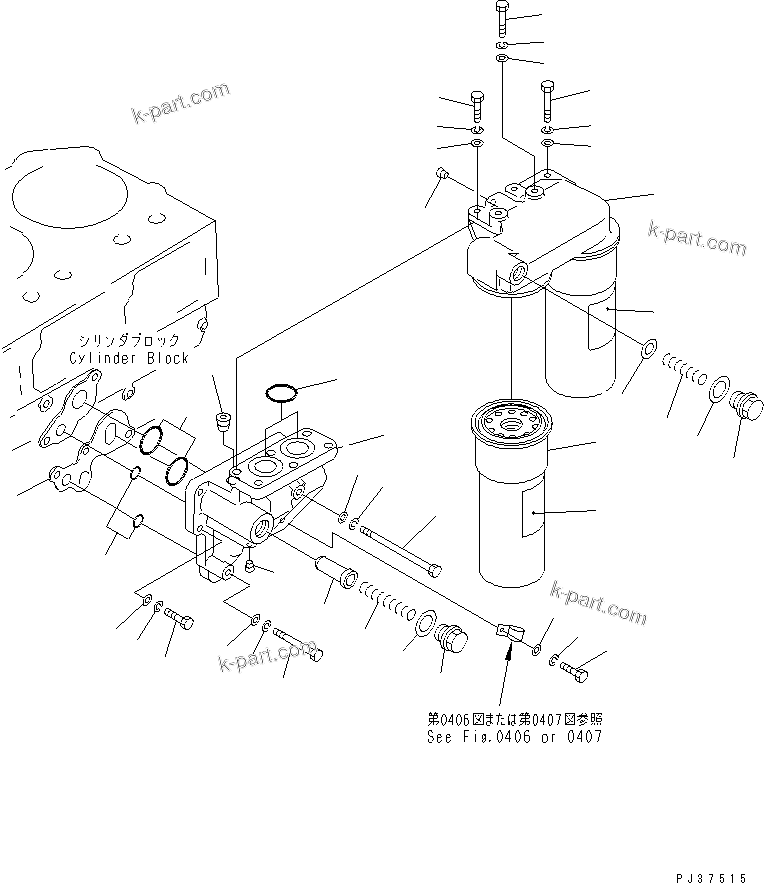 k-part.com

k-part.com

シリンダブロック
Cylinder Block

k-part.com

k-part.com

第0406図または第0407図参照
See Fig.0406 or 0407

PJ37515