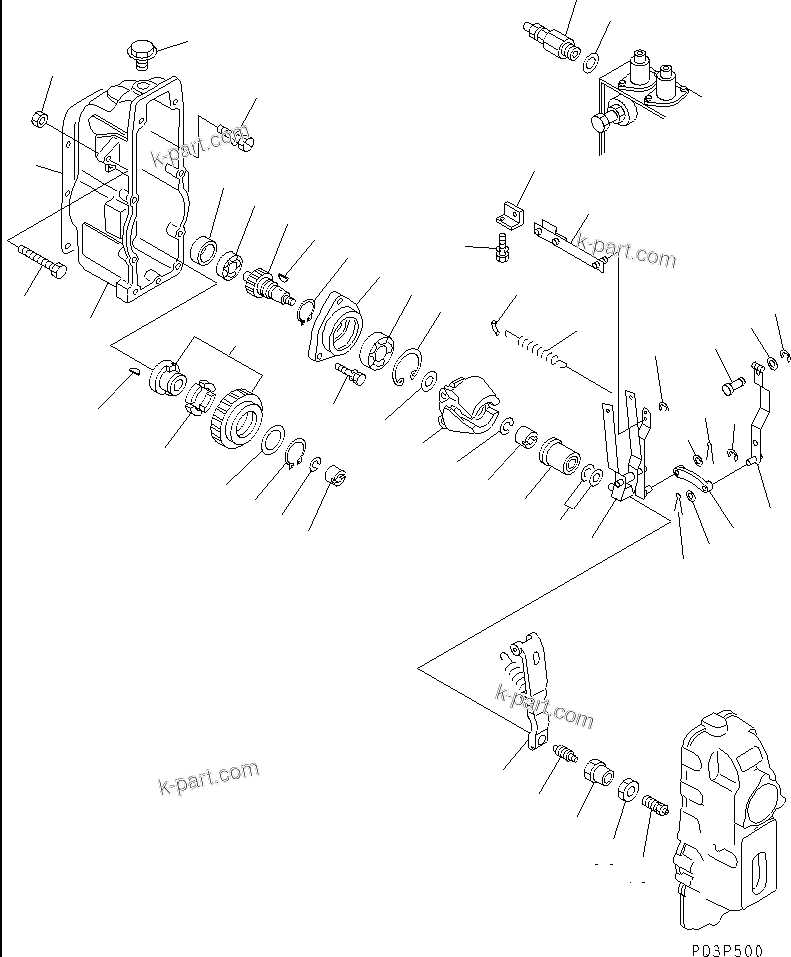 k-part.com

k-part.com

k-part.com

k-part.com

P03P500