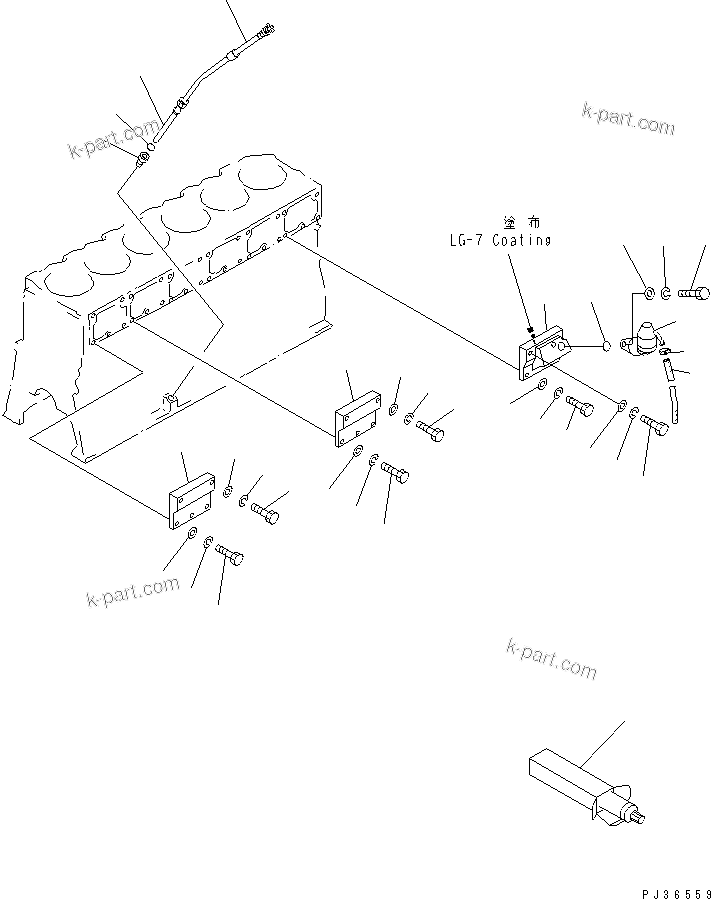 k-part.com

k-part.com

塗布
LG-7 Coating

k-part.com

k-part.com

PJ36559