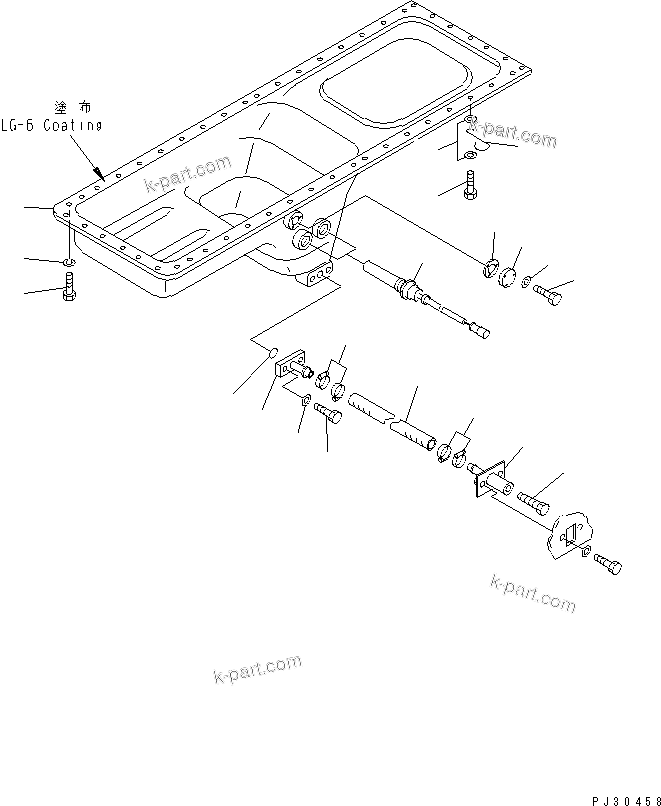 塗布
LG-6 Coating

k-part.com

k-part.com

k-part.com

k-part.com

PJ30458