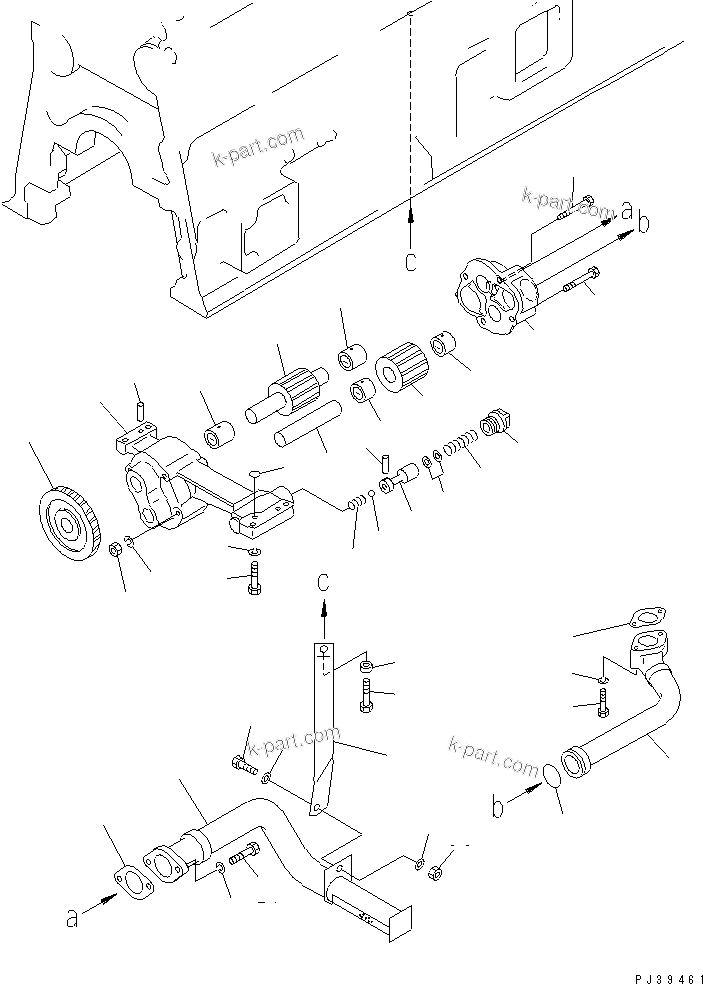 k-part.com
k-part.com
a
b
c
c
k-part.com
k-part.com
b
a
PJ39461