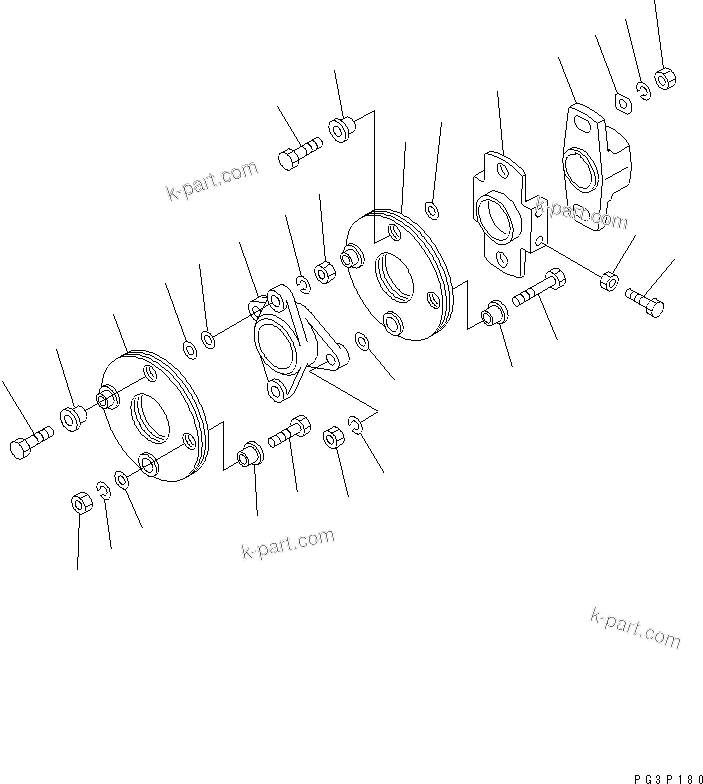 k-part.com

k-part.com

k-part.com

k-part.com

PG3P180