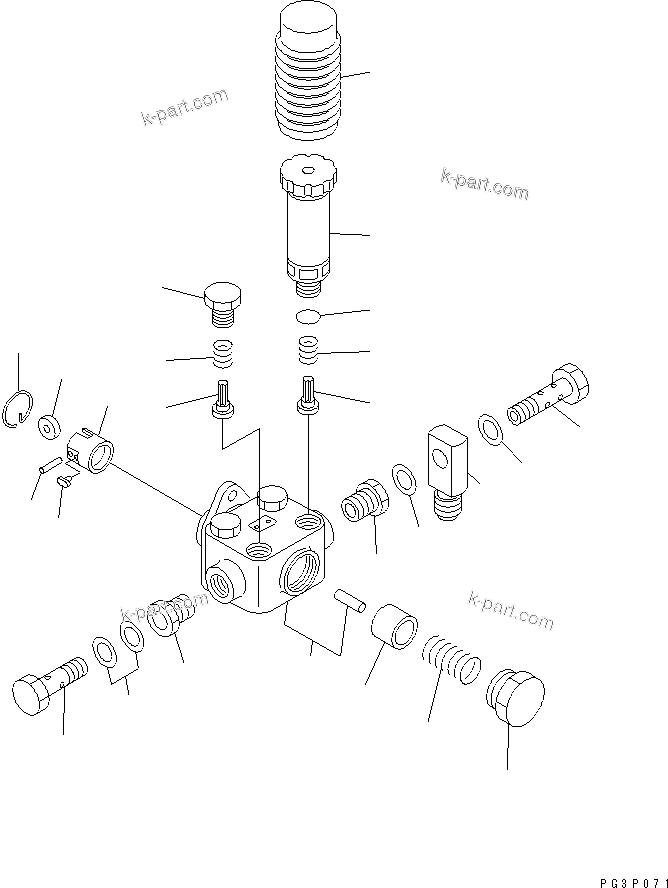 k-part.com
k-part.com
k-part.com
k-part.com
PG3P071