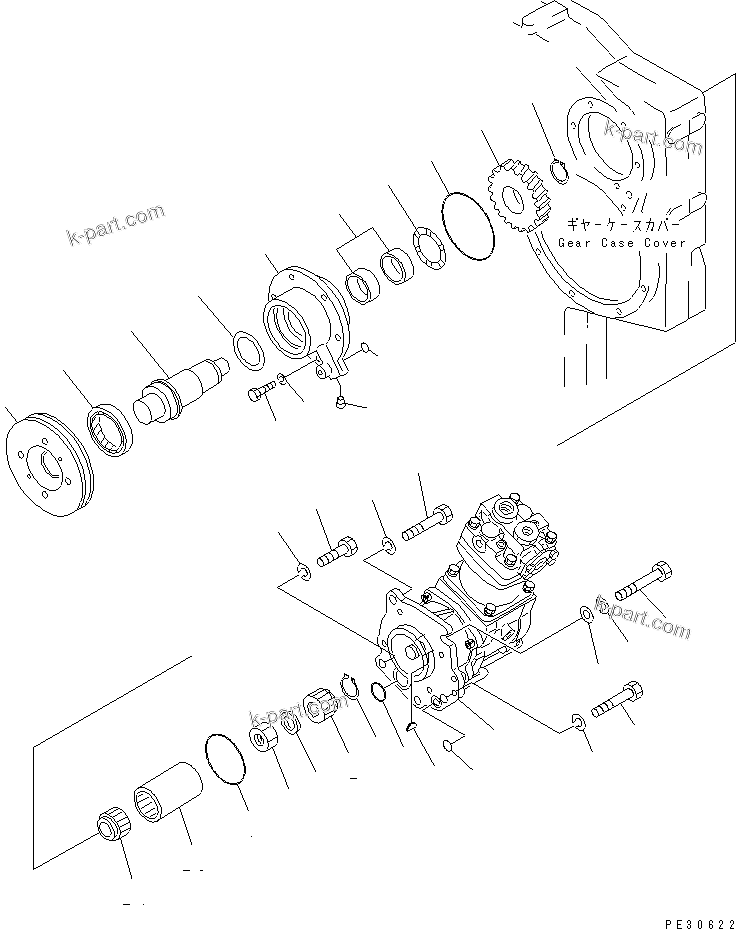 k-part.com

k-part.com

ギヤーケースカバー
Gear Case Cover

k-part.com

k-part.com

PE30622