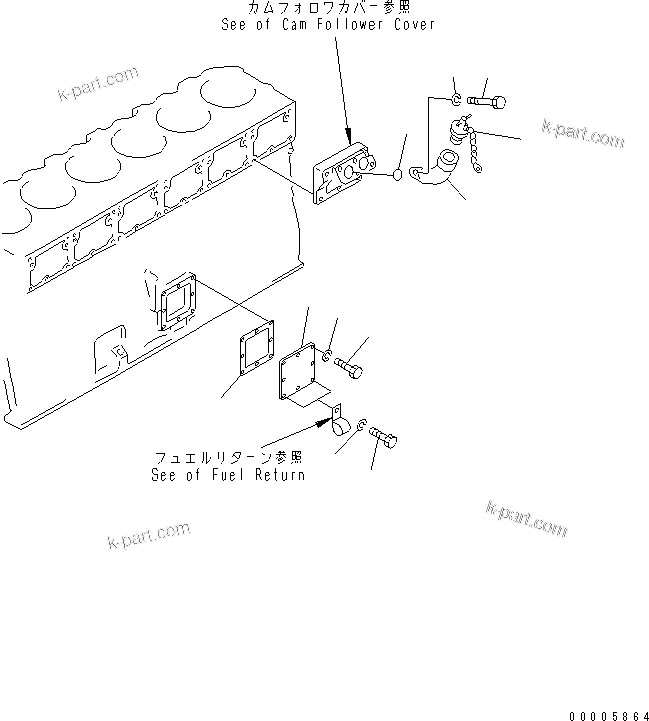 カムフォロワカバー参照
See of Cam Follower Cover

k-part.com

k-part.com

フュエルリターン参照
See of Fuel Return

k-part.com

k-part.com

00005864