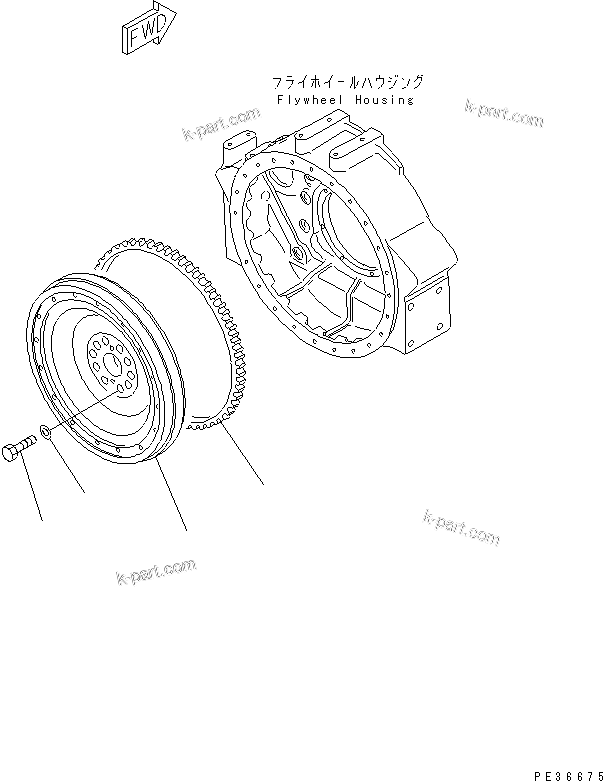 FWD

フライホイールハウジング
Flywheel Housing

k-part.com

k-part.com

k-part.com

k-part.com

PE36675