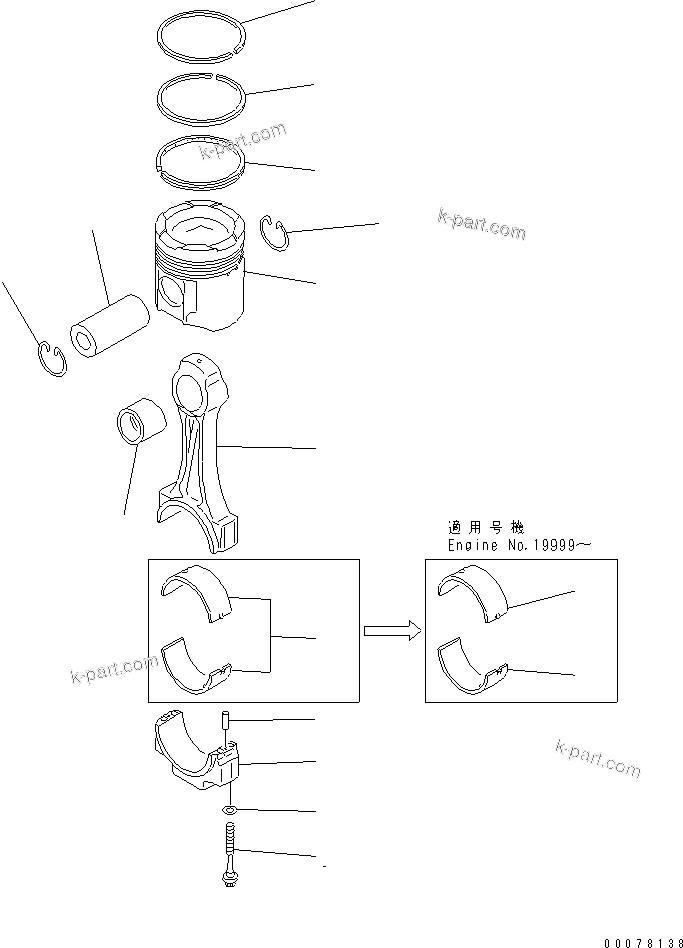 k-part.com

k-part.com

適用号機
Engine No.19999～

k-part.com

k-part.com

00078138