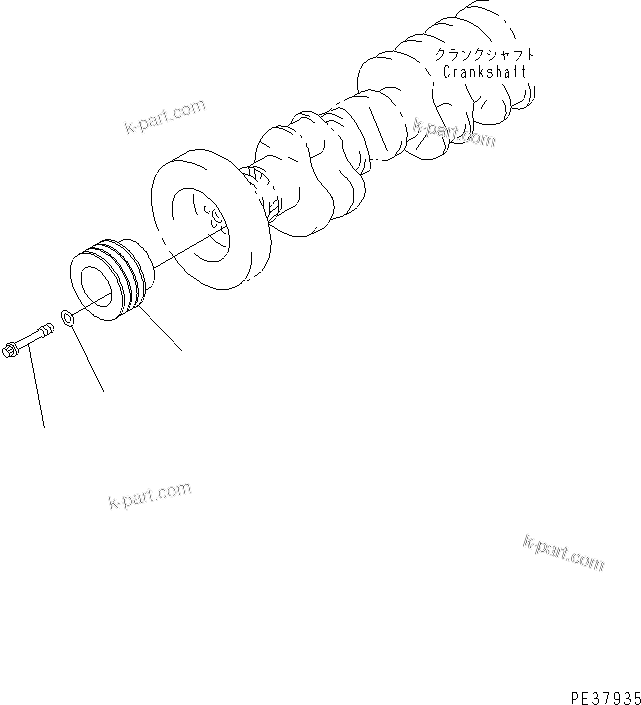 クランクシャフト
Crankshaft

k-part.com

k-part.com

k-part.com

k-part.com

PE37935