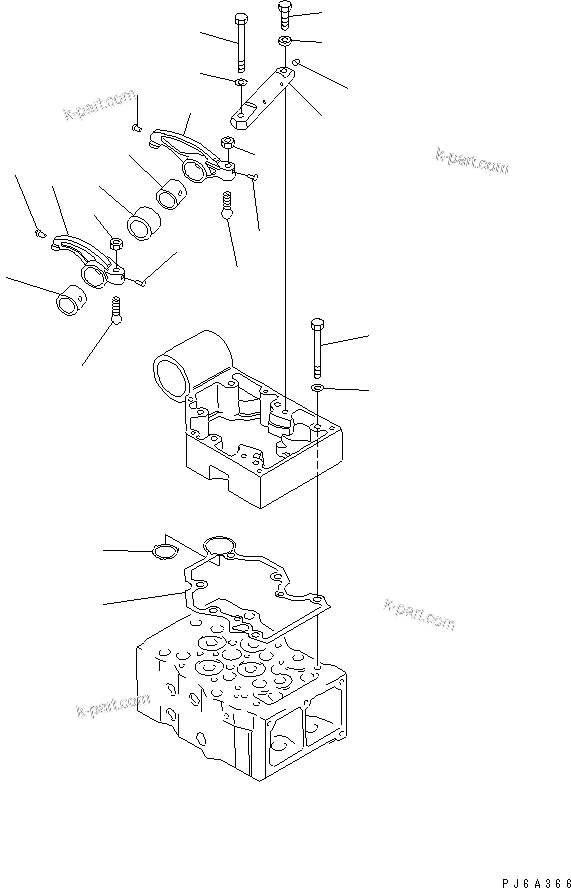 k-part.com

k-part.com

k-part.com

k-part.com

PJ6A366