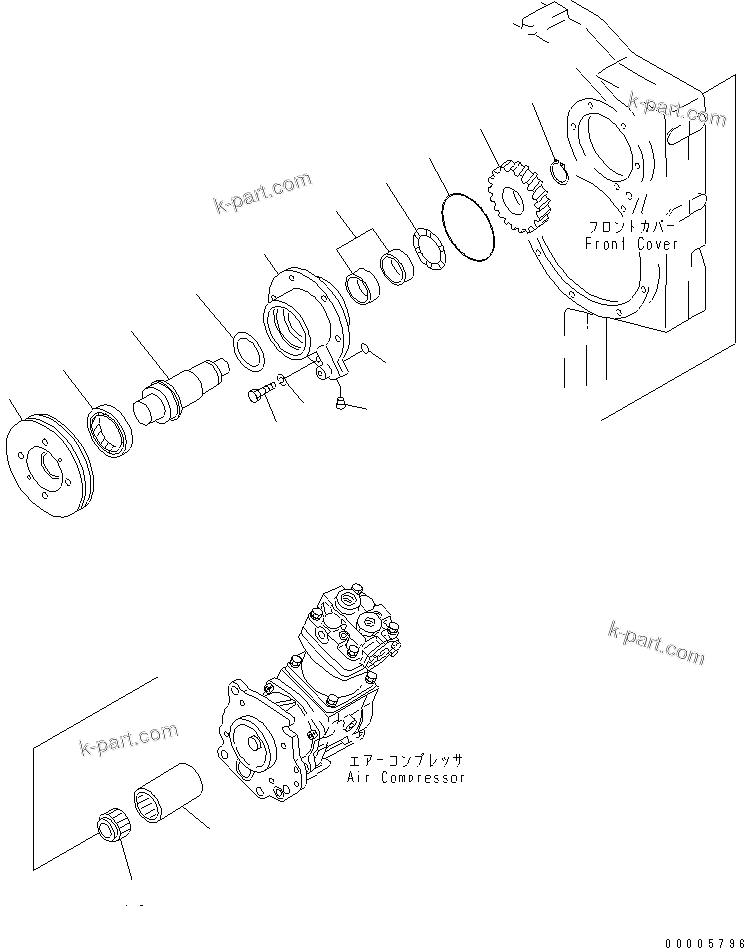 k-part.com

k-part.com

フロントカバー
Front Cover

k-part.com

k-part.com

エアーコンプレッサ
Air Compressor

00005796