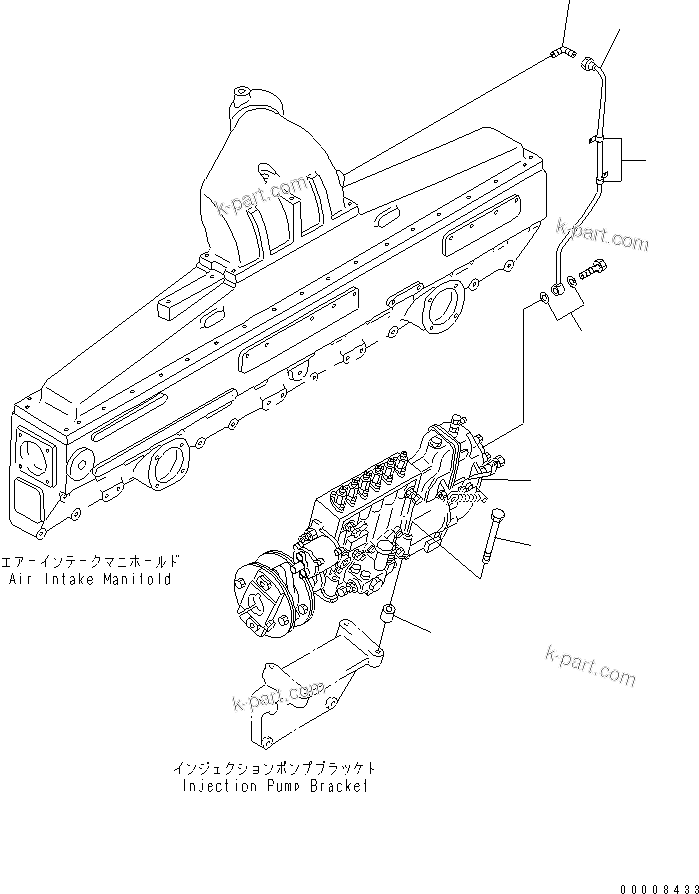 k-part.com

k-part.com

エアーインテークマニホールド
Air Intake Manifold

k-part.com

k-part.com

インジェクションポンプブラケット
Injection Pump Bracket

00008433