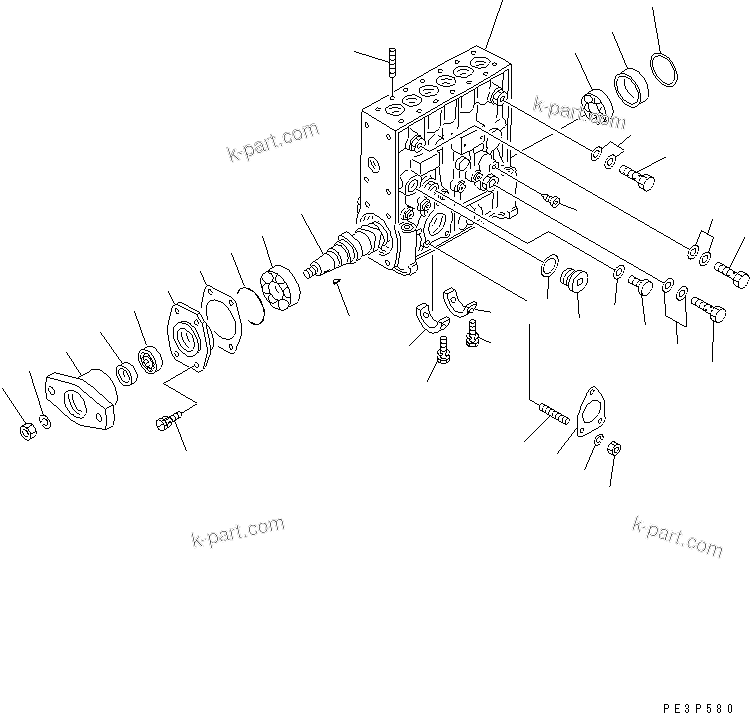 k-part.com

k-part.com

k-part.com

k-part.com

PE3P580